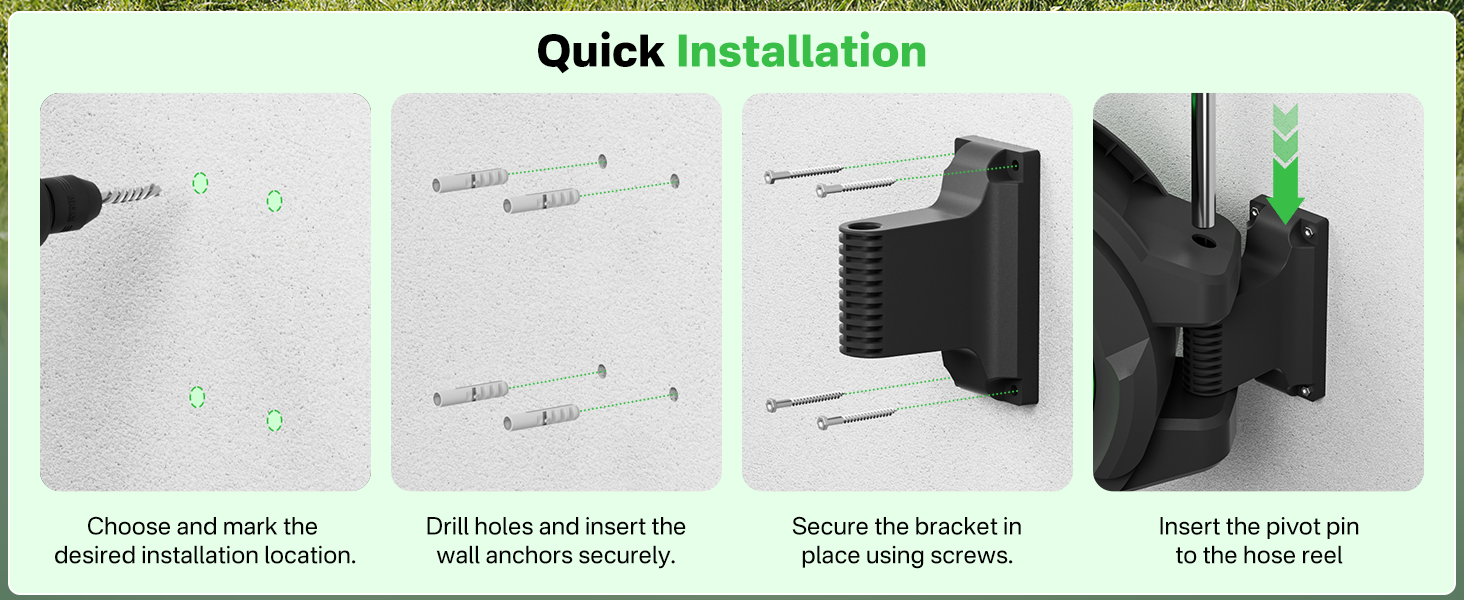 Quick Installation

Choose and mark the desired installation location.

Drill holes and insert the wall anchors securely.

Secure the bracket in place using screws.

Insert the pivot pin to the hose reel