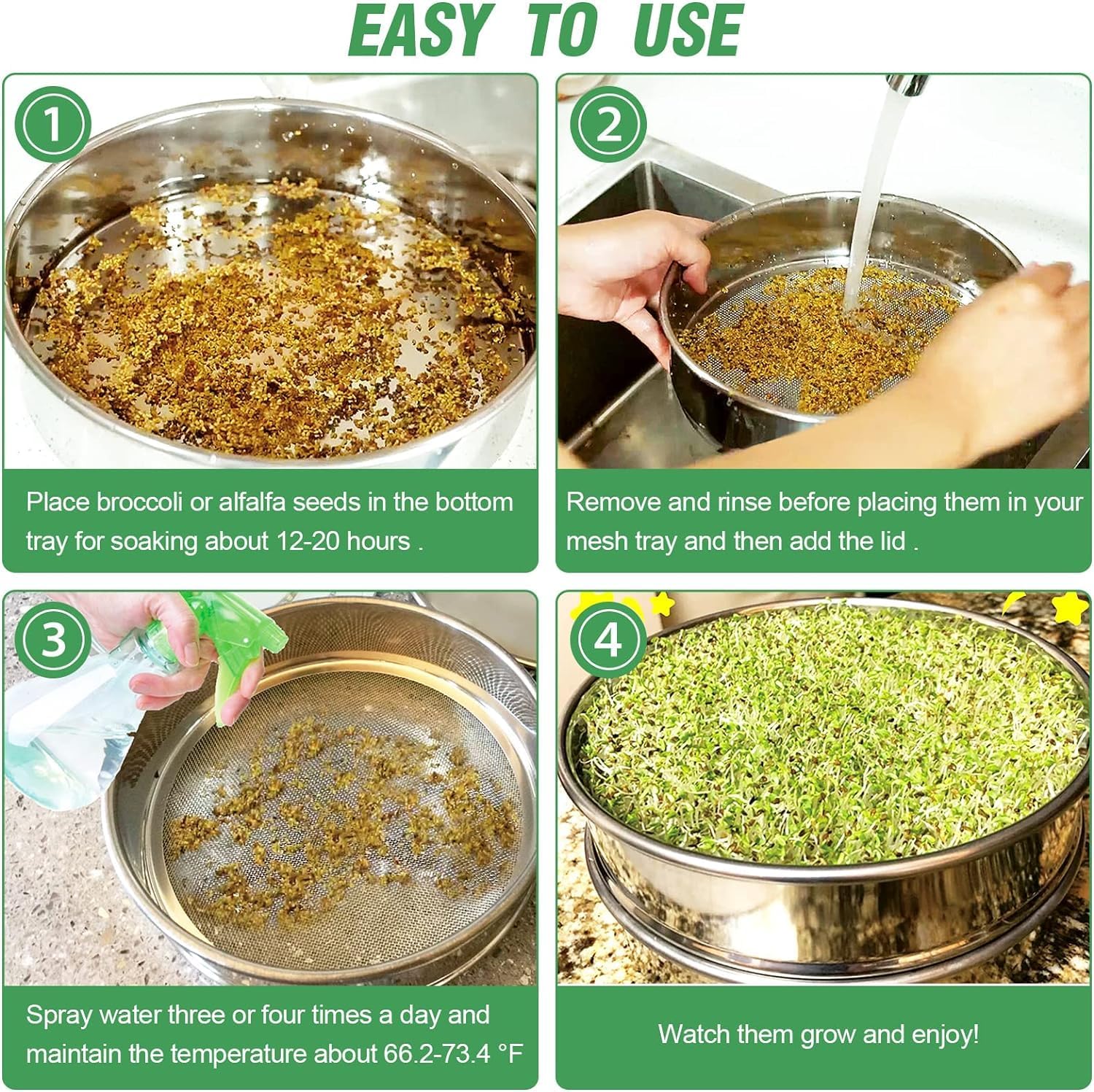 EASY TO USE

1

Place broccoli or alfalfa seeds in the bottom tray for soaking about 12-20 hours .

2

Remove and rinse before placing them in your mesh tray and then add the lid .

3

Spray water three or four times a day and maintain the temperature about 66.2-73.4 °F

4

Watch them grow and enjoy!