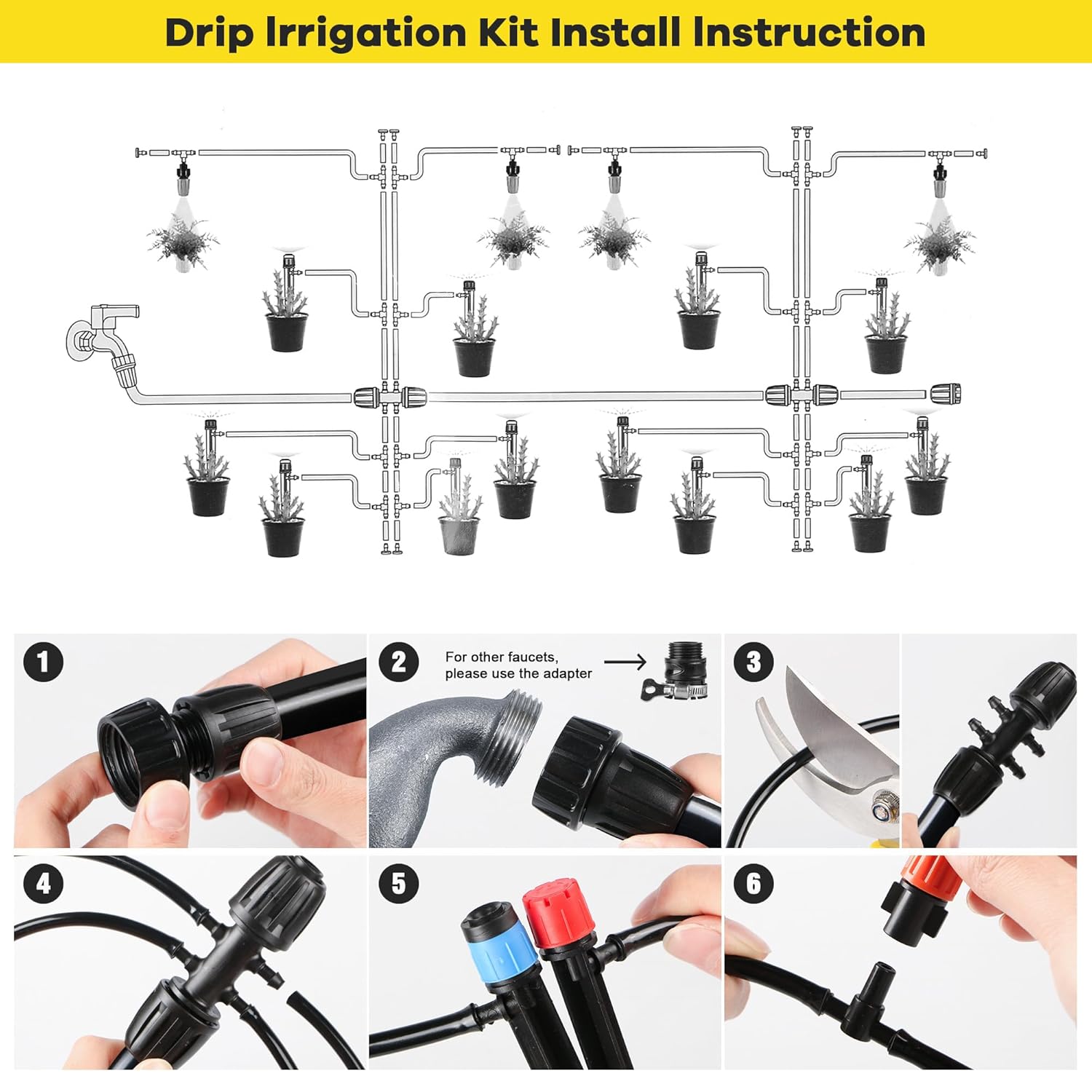 Drip Irrigation Kit Install Instruction

1

2

For other faucets, please use the adapter

3

4

5

6