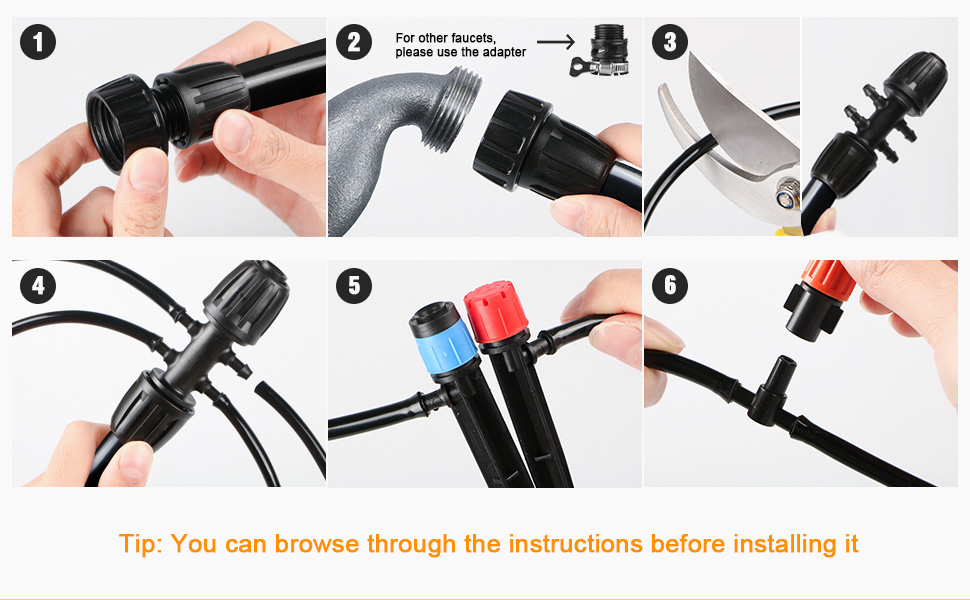 1

2

For other faucets, please use the adapter

3

4

5

6

Tip: You can browse through the instructions before installing it