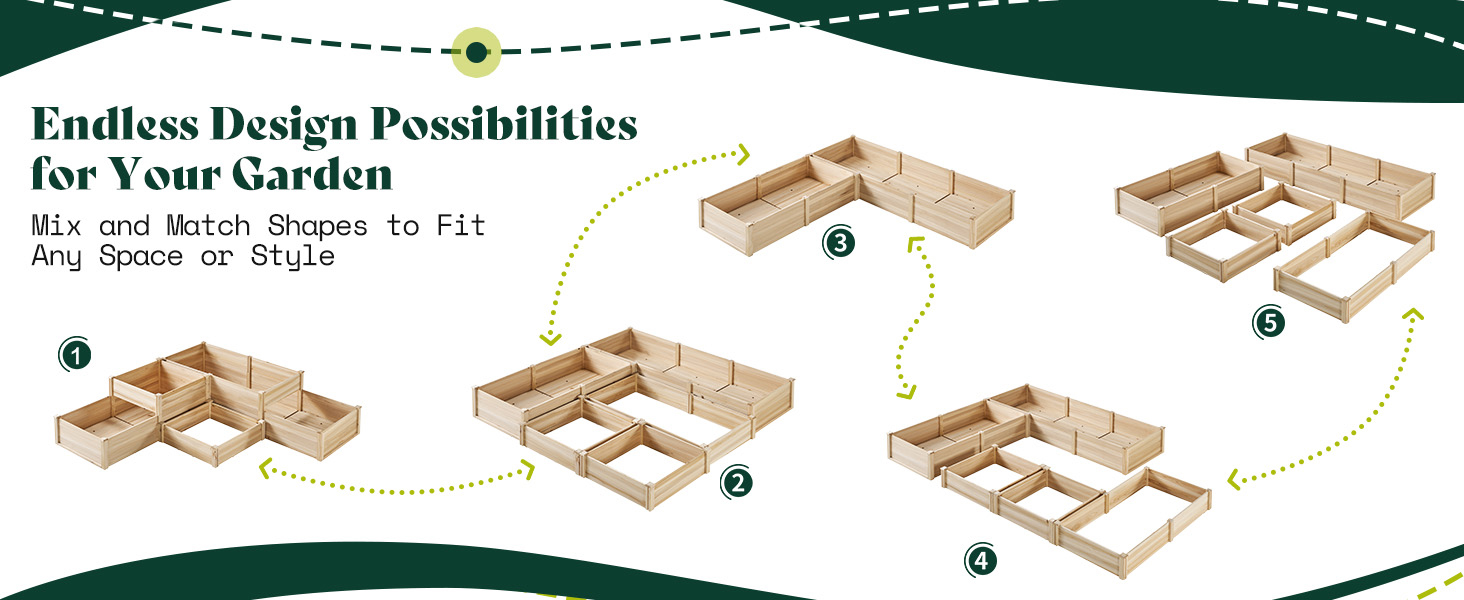 Endless Design Possibilities for Your Garden

Mix and Match Shapes to Fit Any Space or Style

1

2

3

4

5