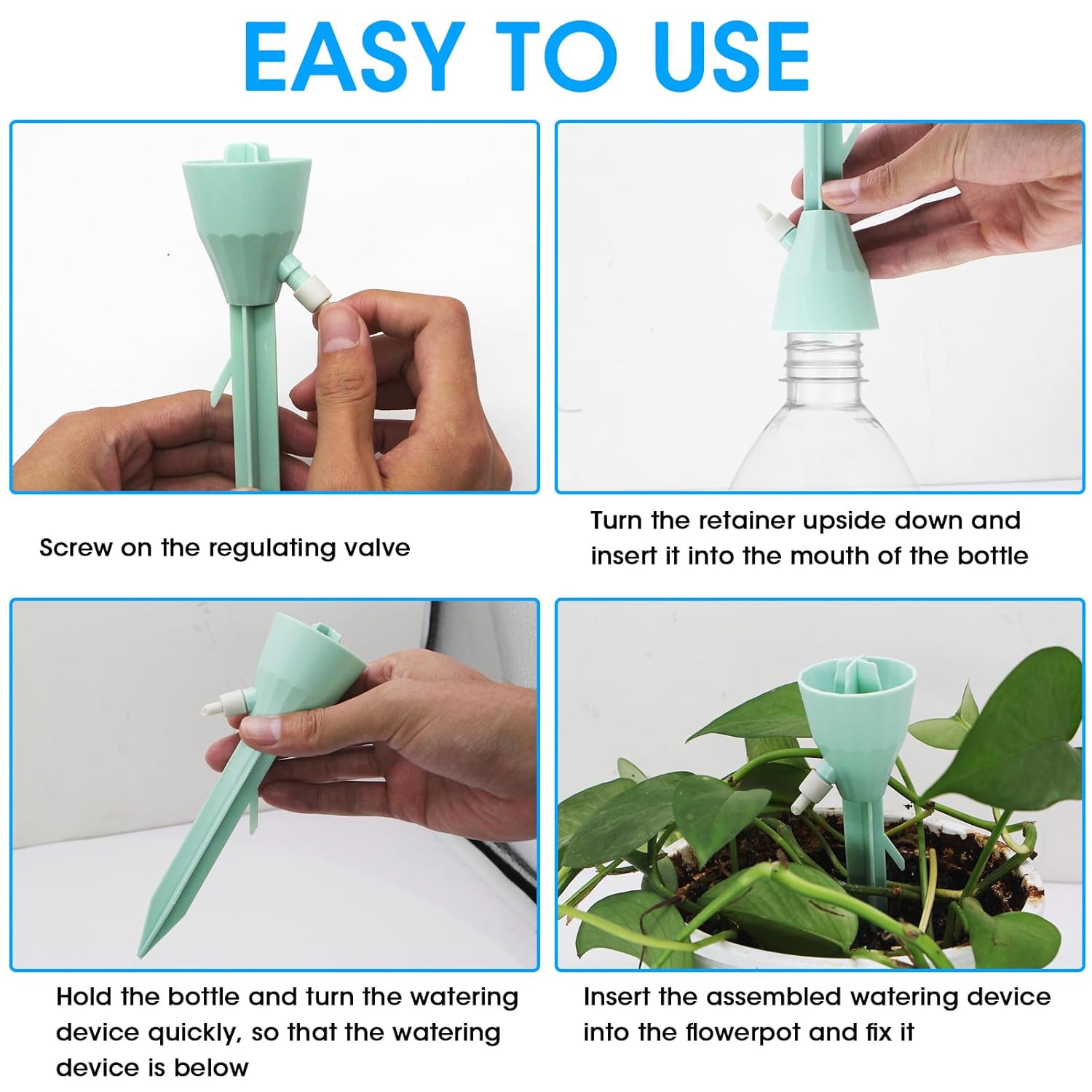 EASY TO USE

Screw on the regulating valve

Turn the retainer upside down and insert it into the mouth of the bottle

Hold the bottle and turn the watering device quickly, so that the watering device is below

Insert the assembled watering device into the flowerpot and fix it