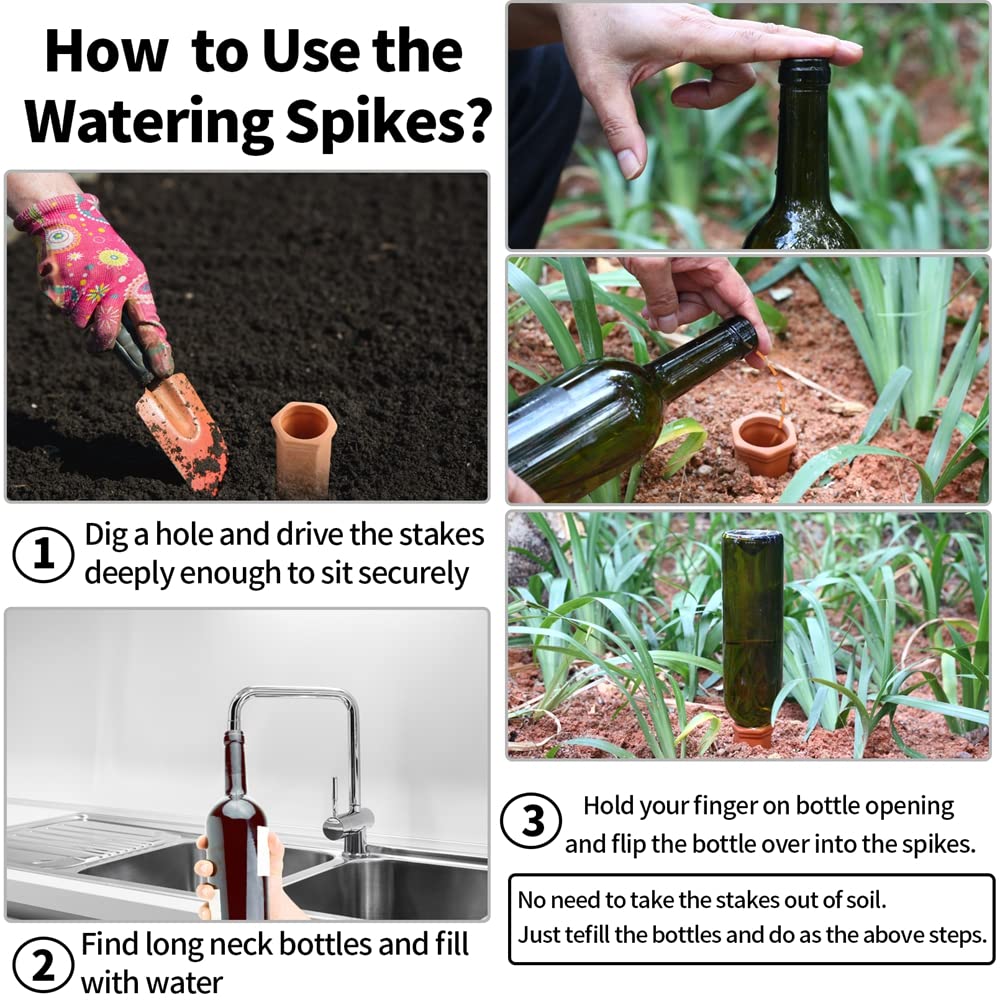 How to Use the Watering Spikes?

① Dig a hole and drive the stakes deeply enough to sit securely

② Find long neck bottles and fill with water

③ Hold your finger on bottle opening and flip the bottle over into the spikes.

No need to take the stakes out of soil.
Just tefill the bottles and do as the above steps.