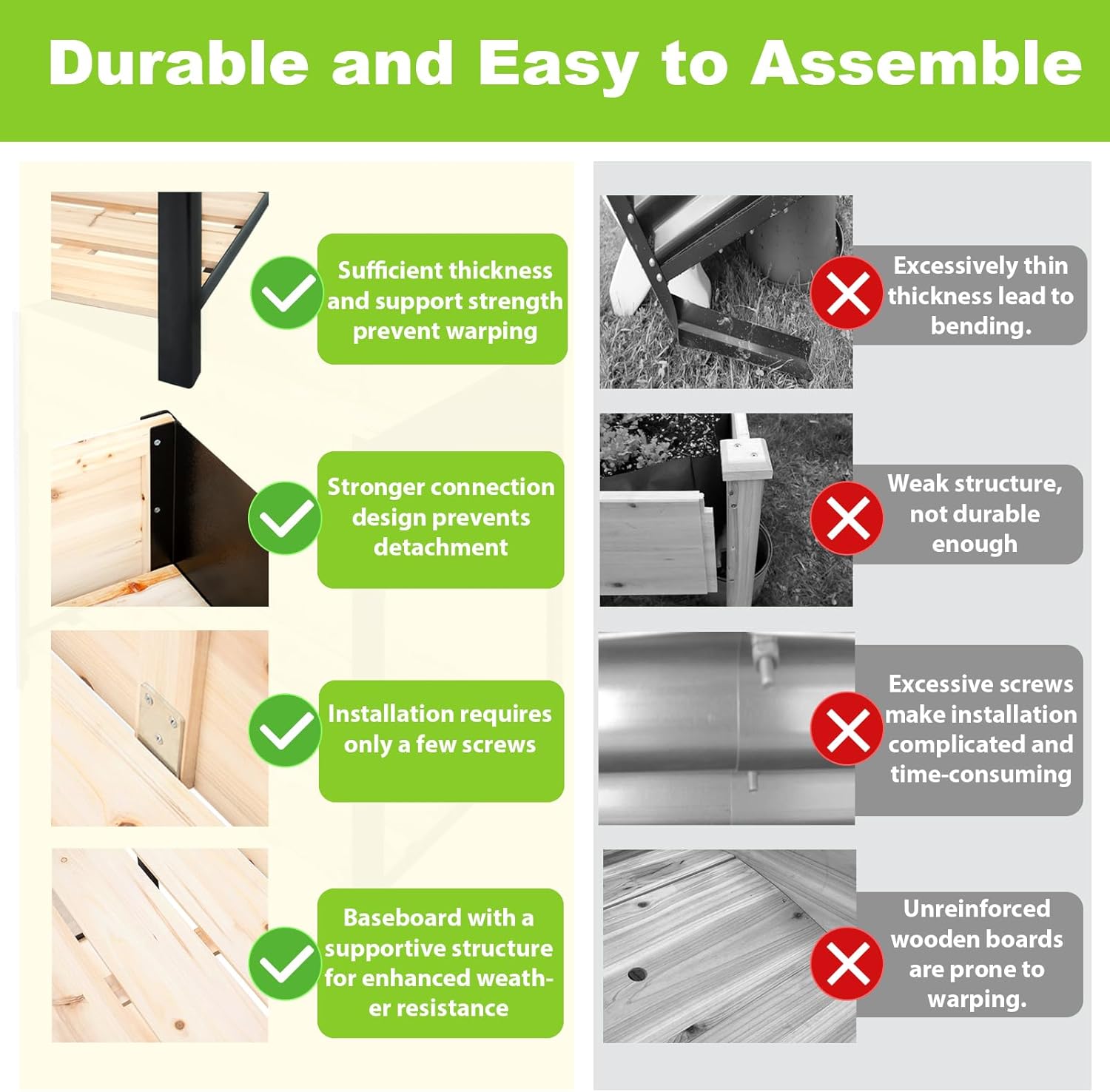 Durable and Easy to Assemble

Sufficient thickness and support strength prevent warping

Stronger connection design prevents detachment

Installation requires only a few screws

Baseboard with a supportive structure for enhanced weather resistance

Excessively thin thickness lead to bending.

Weak structure, not durable enough

Excessive screws make installation complicated and time-consuming

Unreinforced wooden boards are prone to warping.