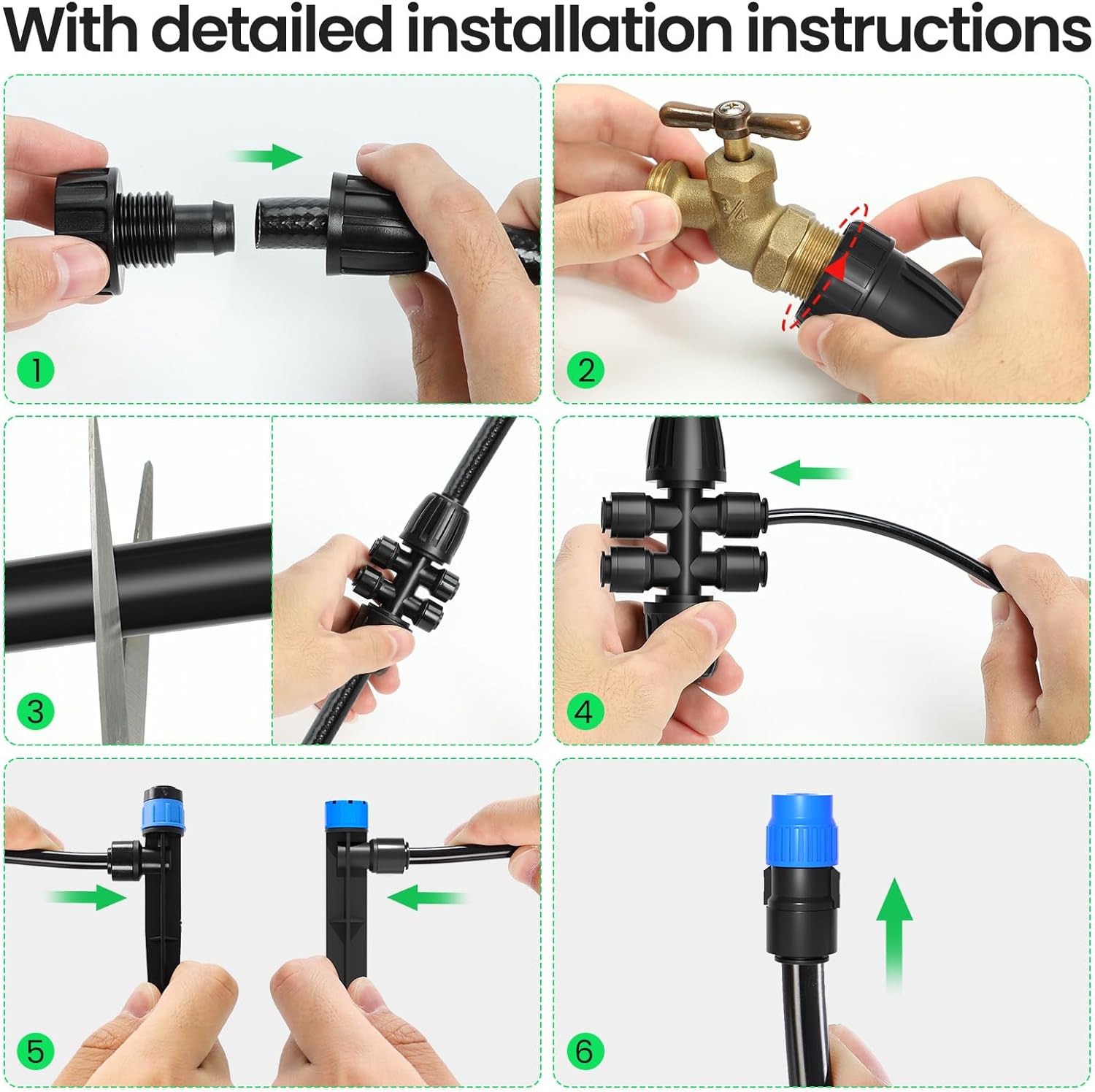 With detailed installation instructions

1

2

3

4

5

6