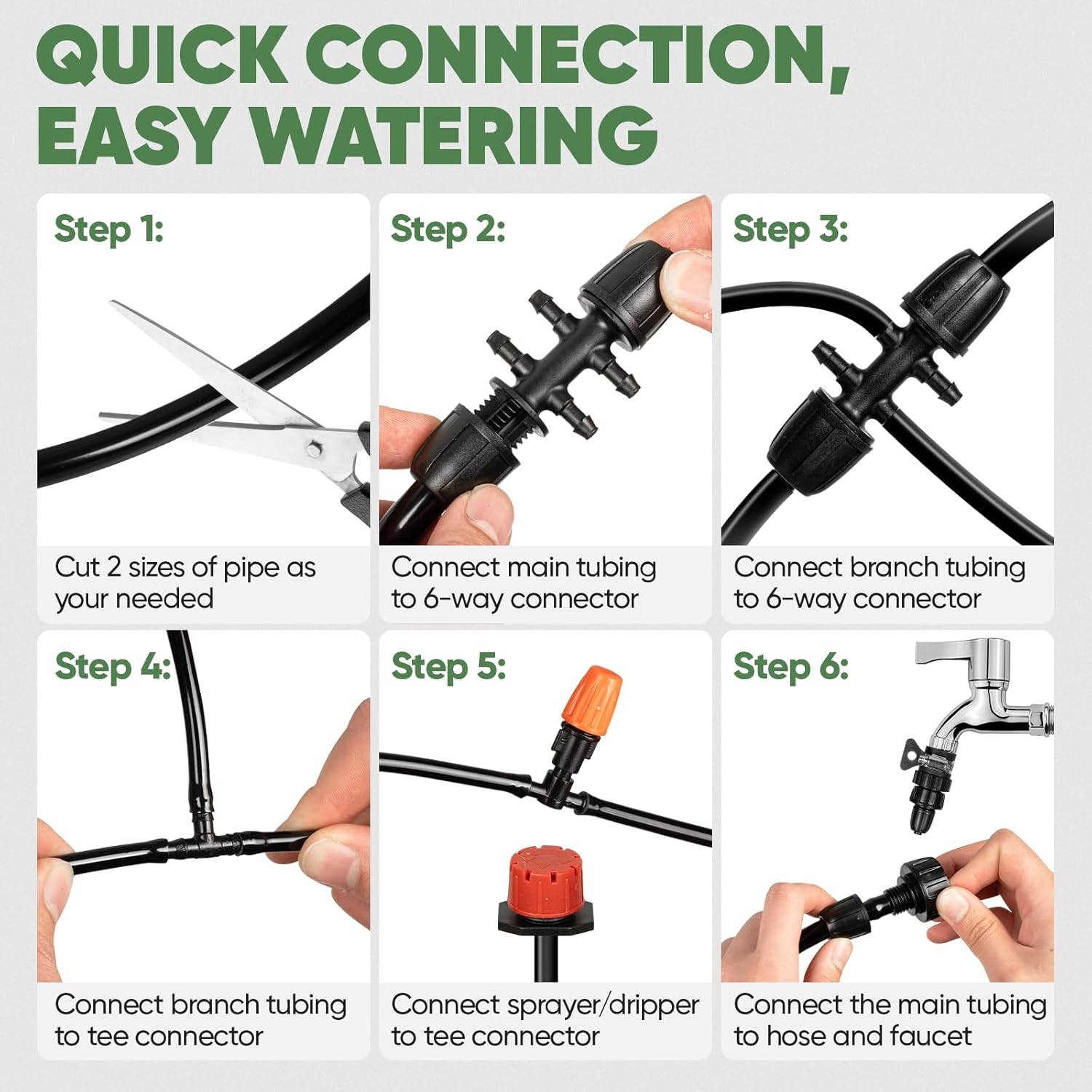 QUICK CONNECTION, EASY WATERING

Step 1:

Cut 2 sizes of pipe as your needed

Step 2:

Connect main tubing to 6-way connector

Step 3:

Connect branch tubing to 6-way connector

Step 4:

Connect branch tubing to tee connector

Step 5:

Connect sprayer/dripper to tee connector

Step 6:

Connect the main tubing to hose and faucet