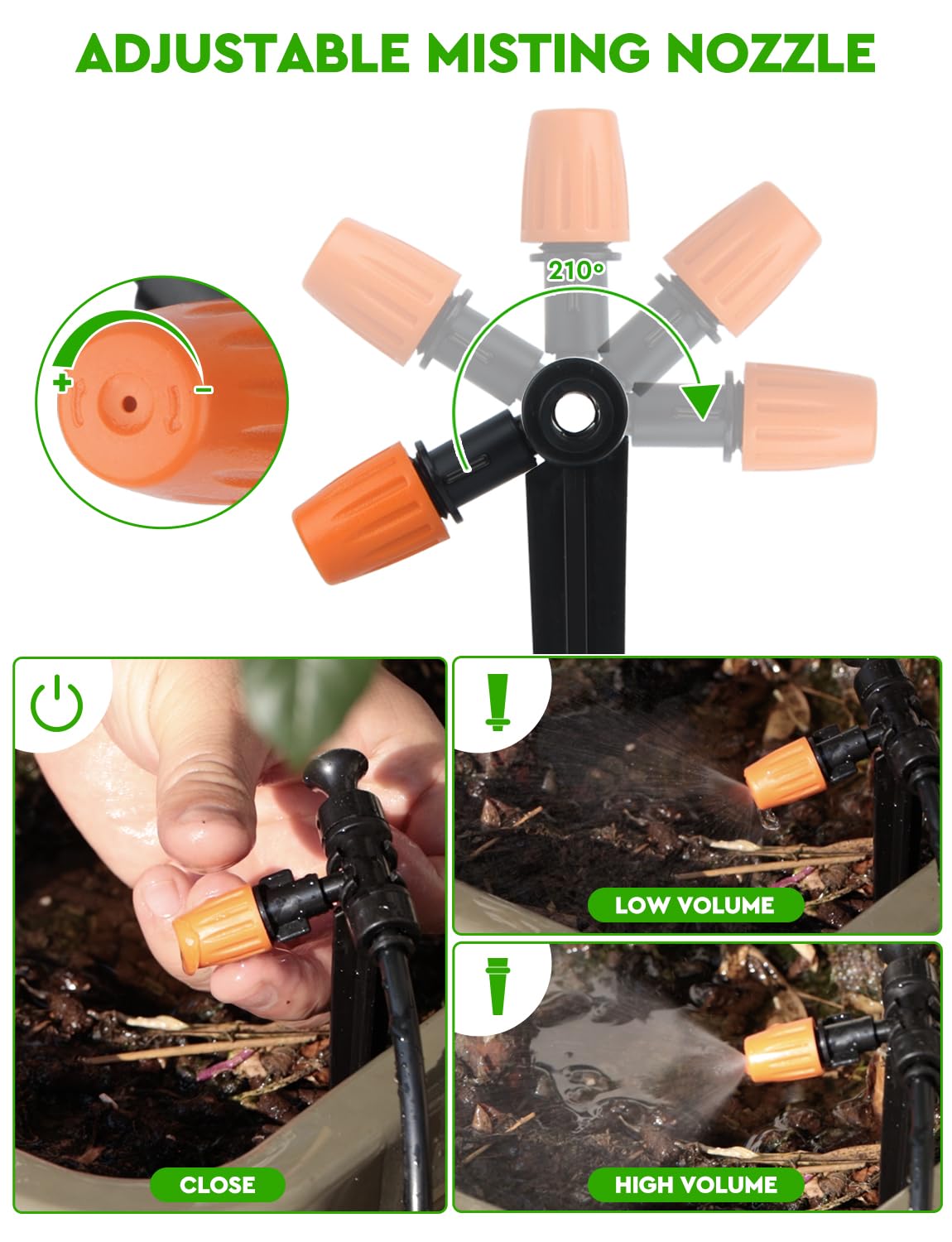 ADJUSTABLE MISTING NOZZLE

210°

+

−

CLOSE

LOW VOLUME

HIGH VOLUME