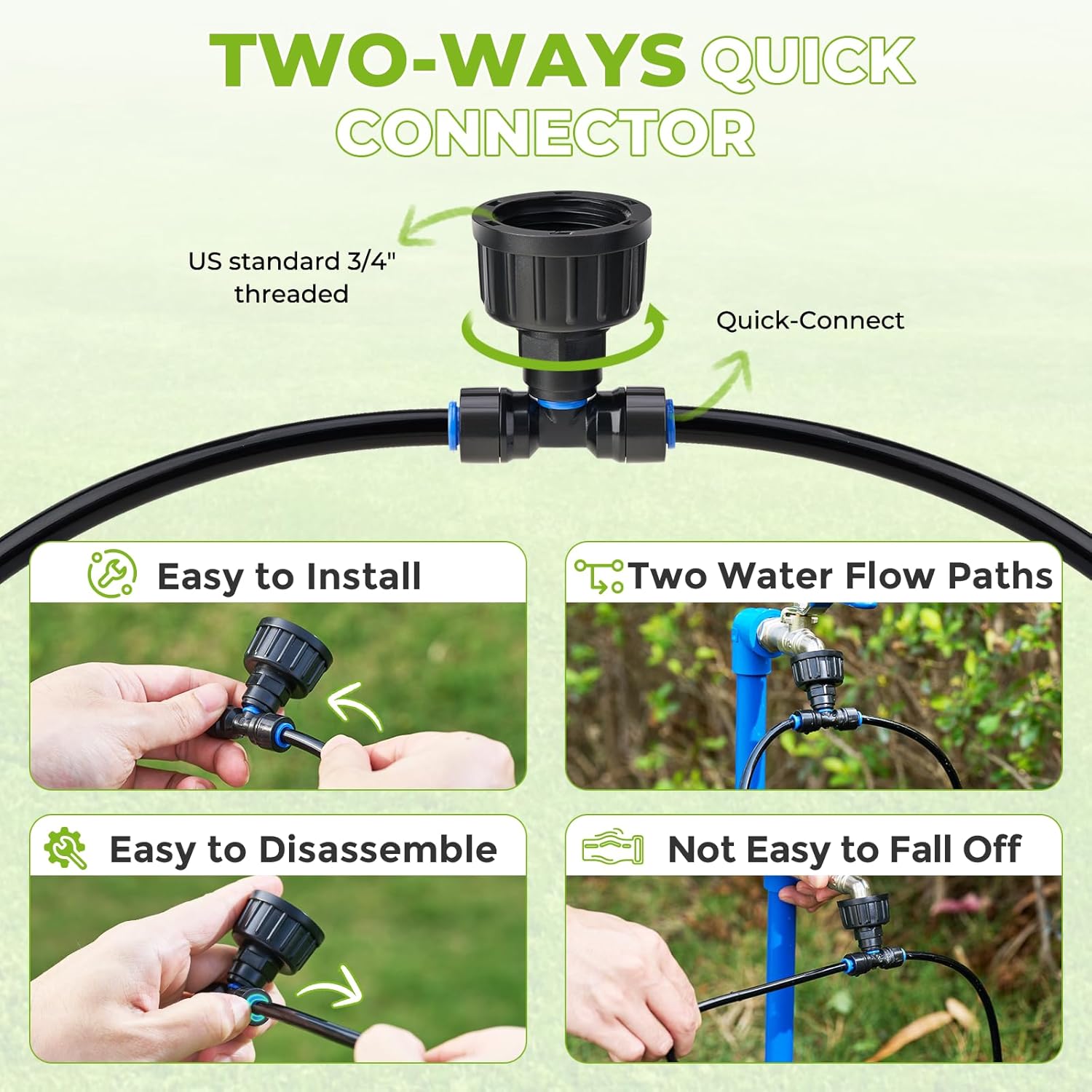 TWO-WAYS QUICK CONNECTOR

US standard 3/4" threaded

Quick-Connect

Easy to Install

Two Water Flow Paths

Easy to Disassemble

Not Easy to Fall Off