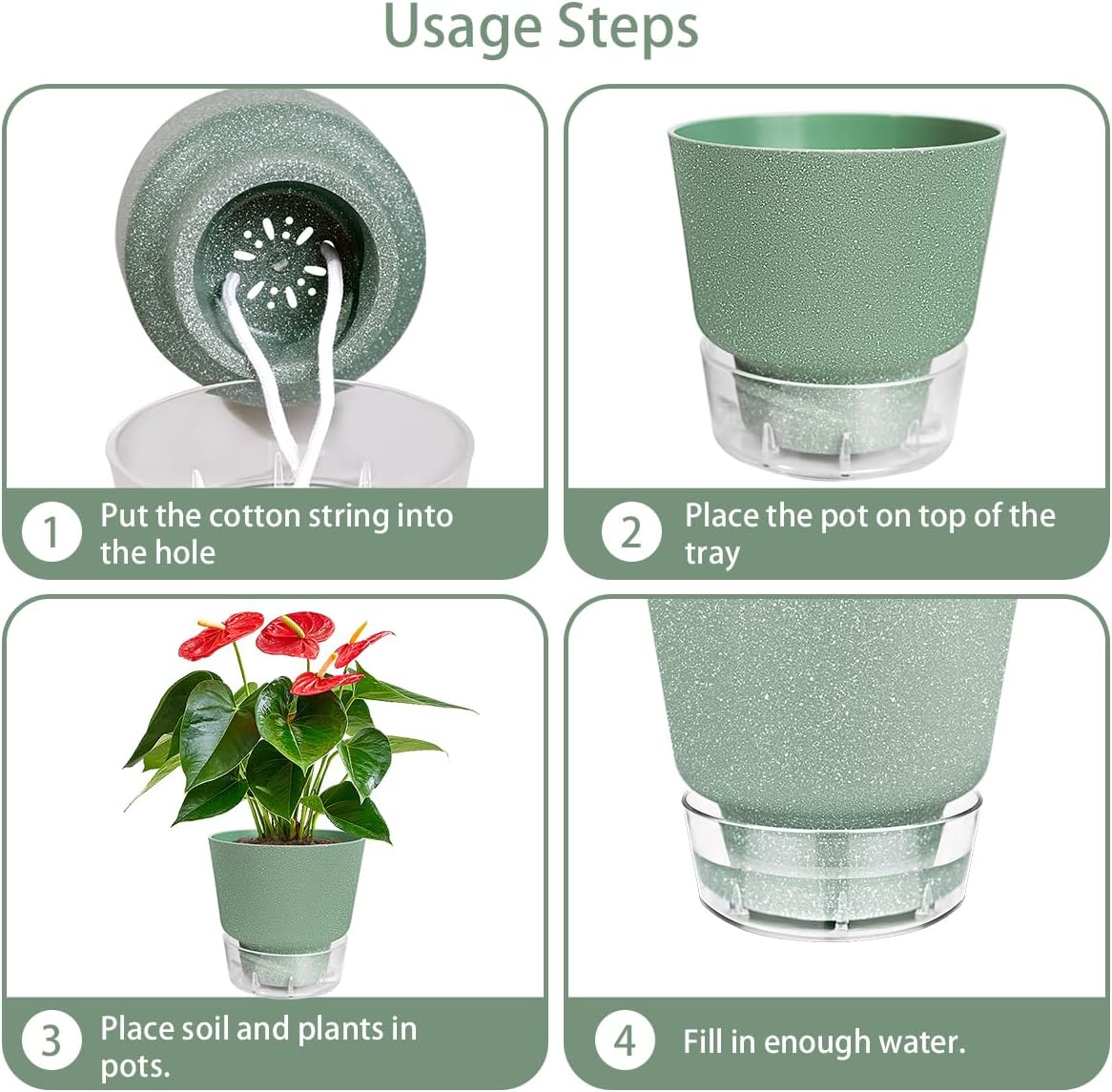 Usage Steps

1 Put the cotton string into the hole

2 Place the pot on top of the tray

3 Place soil and plants in pots.

4 Fill in enough water.