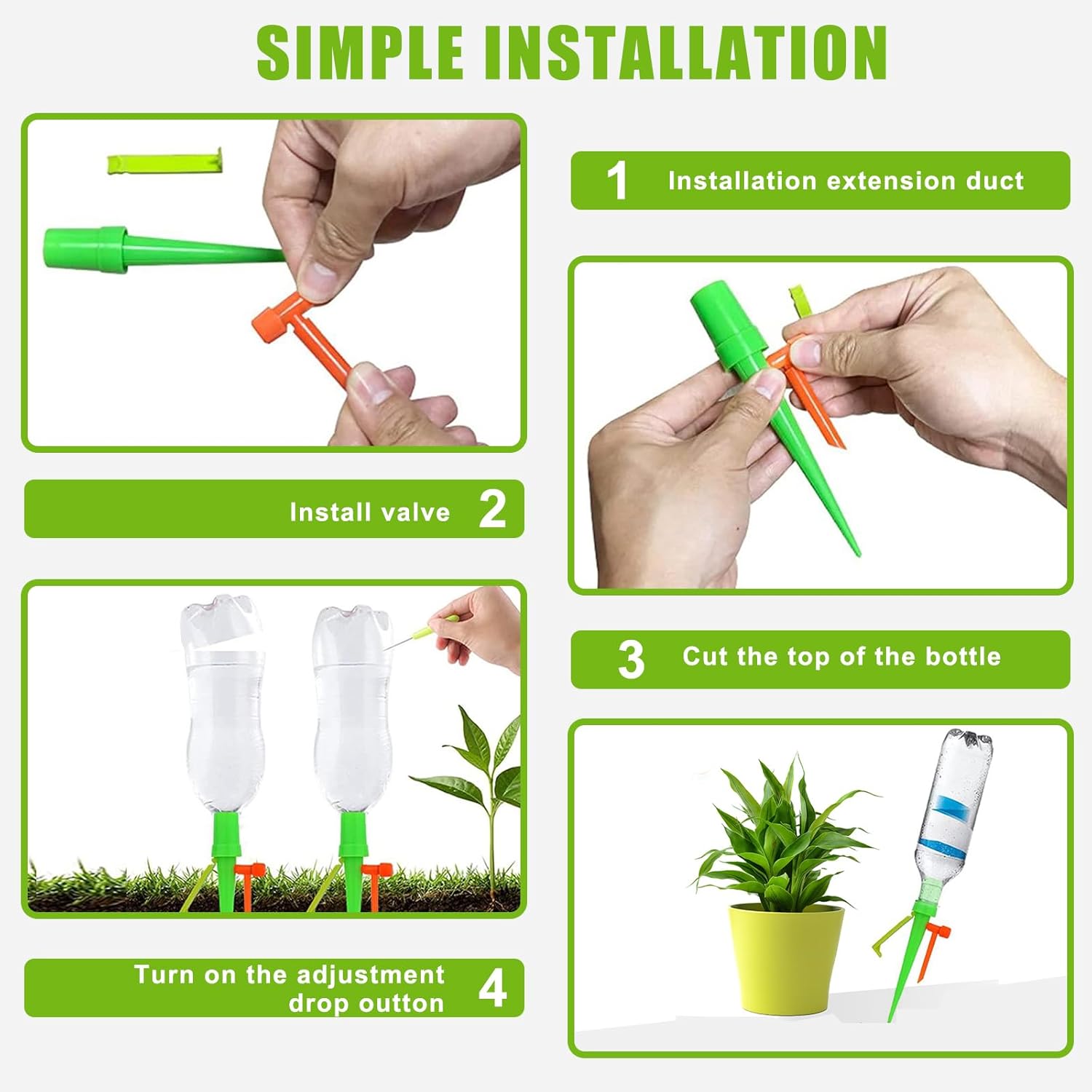 SIMPLE INSTALLATION

1 Installation extension duct

Install valve 2

3 Cut the top of the bottle

Turn on the adjustment drop outton 4