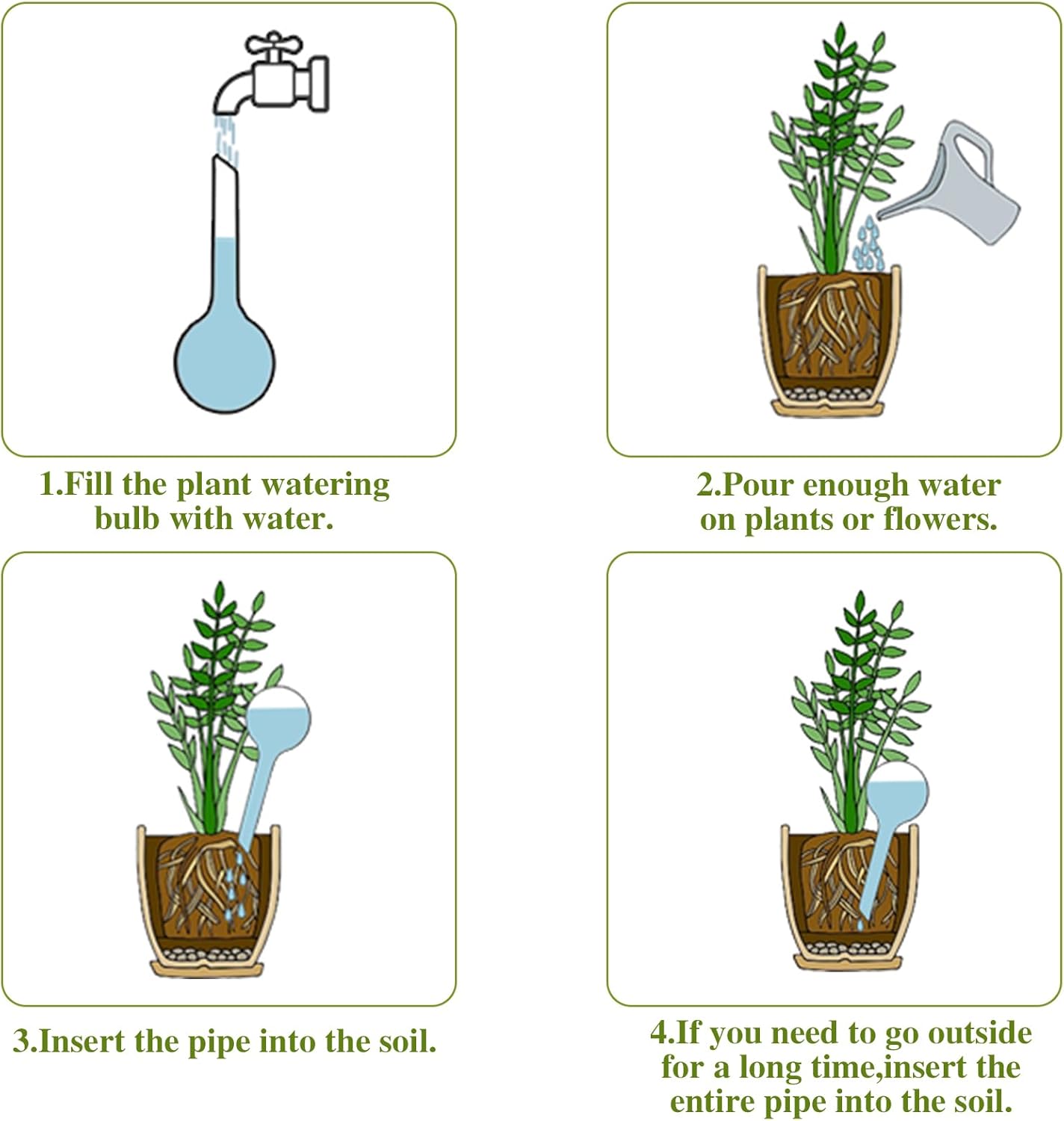 1.Fill the plant watering bulb with water.

2.Pour enough water on plants or flowers.

3.Insert the pipe into the soil.

4.If you need to go outside for a long time,insert the entire pipe into the soil.