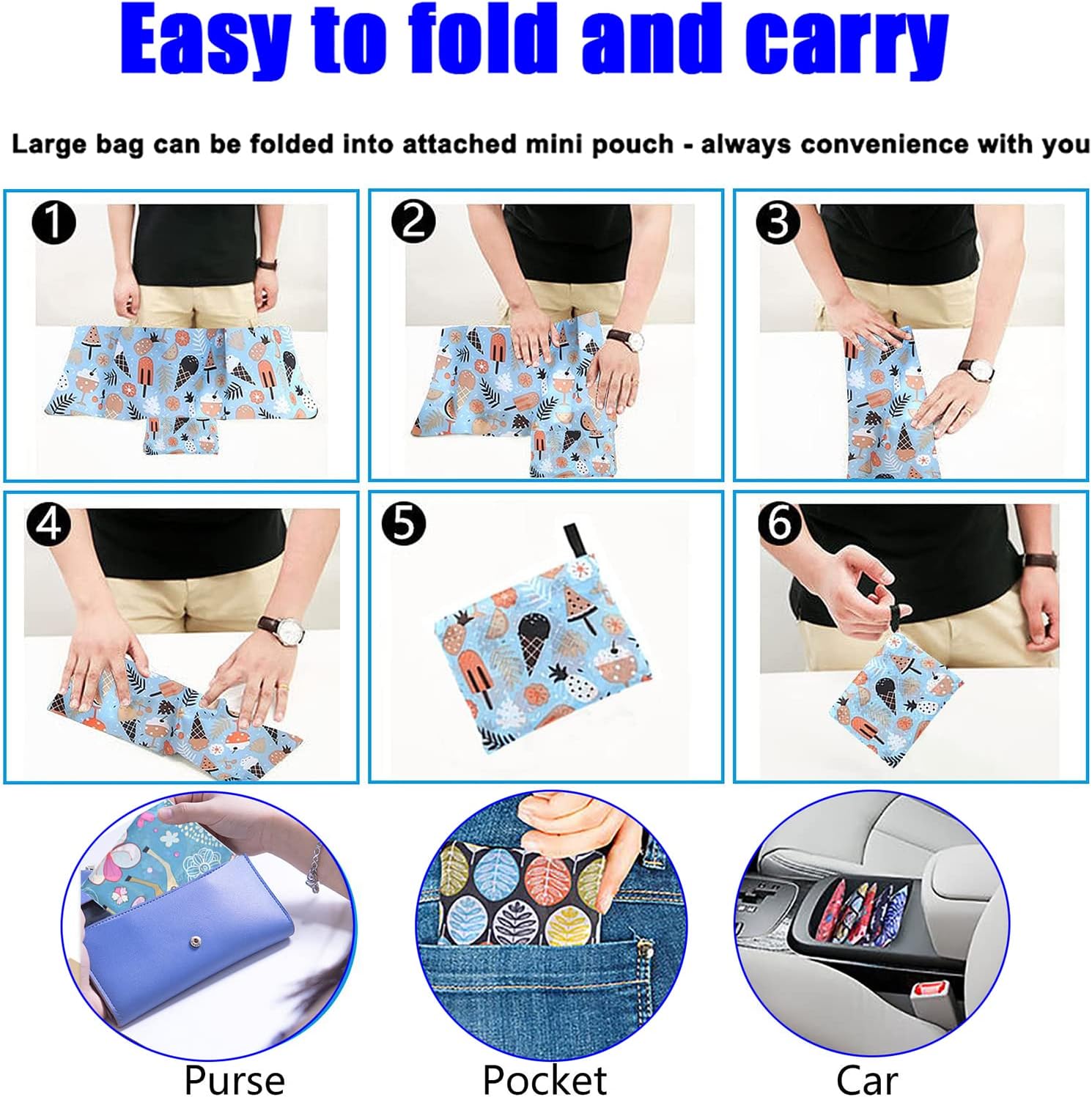 Easy to fold and carry

Large bag can be folded into attached mini pouch - always convenience with you

1

2

3

4

5

6

Purse

Pocket

Car