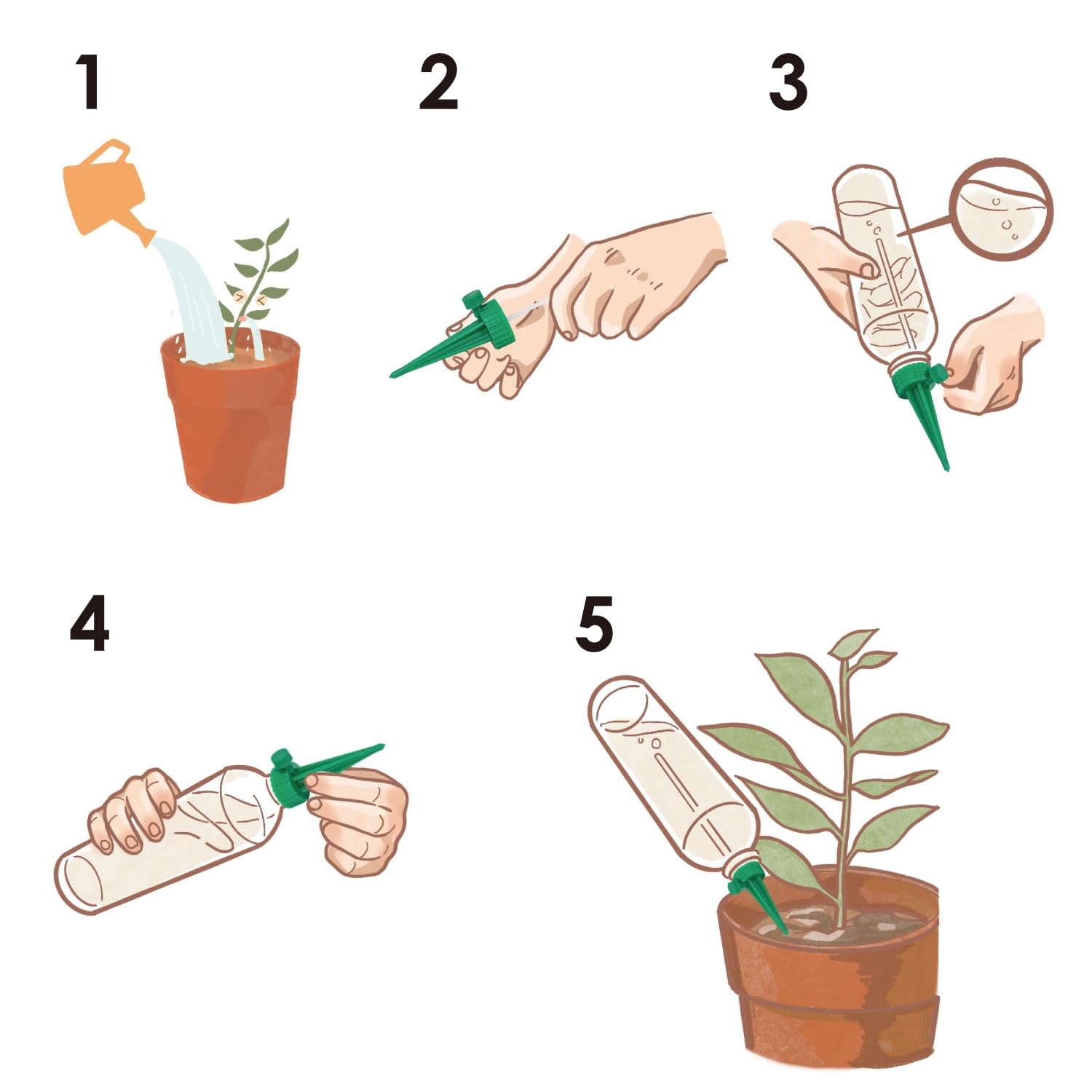 1

2

3

4

5