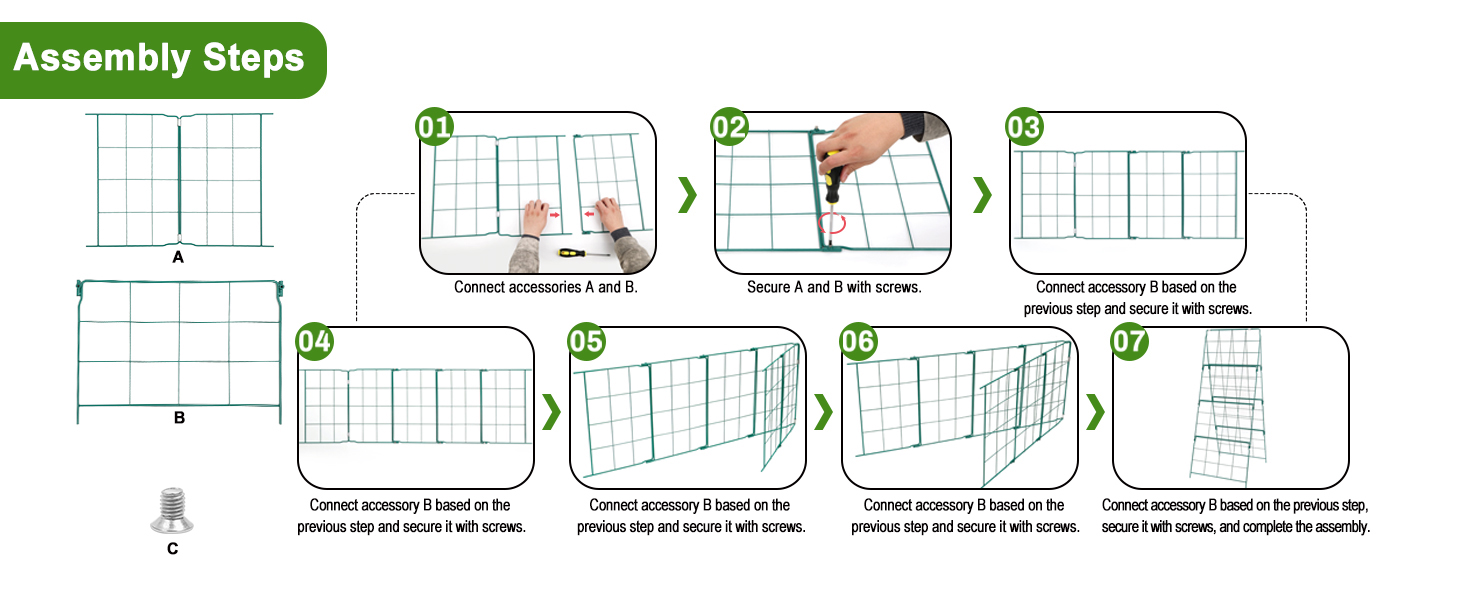 Assembly Steps

A

B

C

01
Connect accessories A and B.

02
Secure A and B with screws.

03
Connect accessory B based on the previous step and secure it with screws.

04
Connect accessory B based on the previous step and secure it with screws.

05
Connect accessory B based on the previous step and secure it with screws.

06
Connect accessory B based on the previous step and secure it with screws.

07
Connect accessory B based on the previous step, secure it with screws, and complete the assembly.