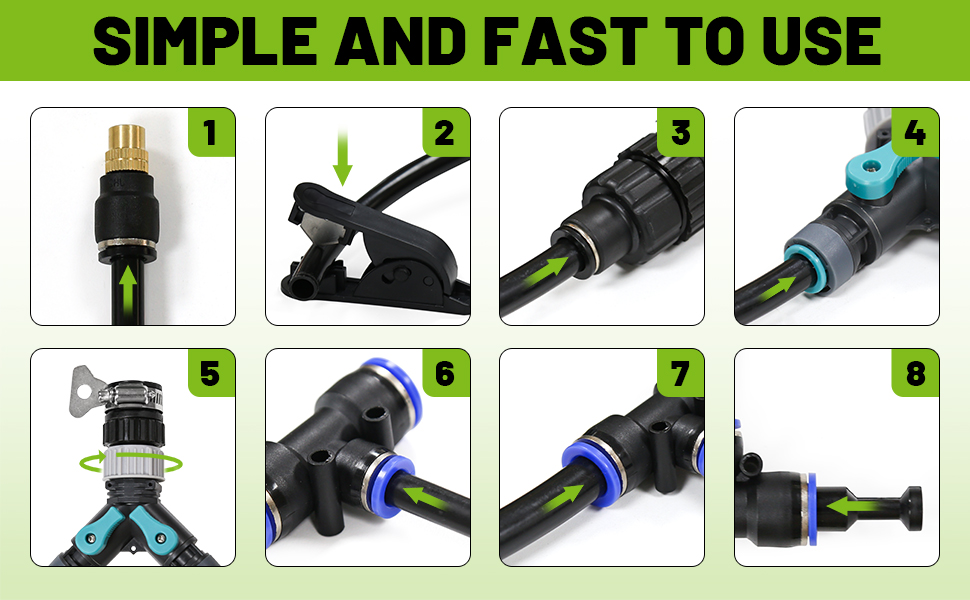 SIMPLE AND FAST TO USE

1

2

3

4

5

6

7

8